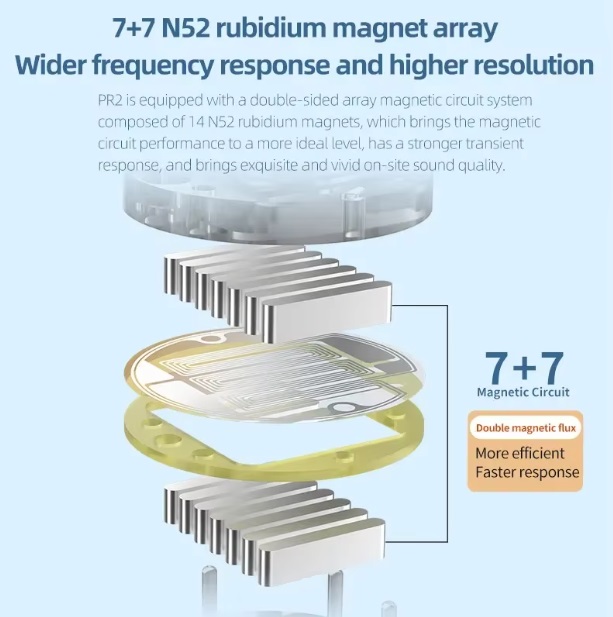 7+7 N52 rubidium magnet array
Wider frequency response and higher resolution

PR2 is equipped with a double-sided array magnetic circuit system composed of 14 N52 rubidium magnets, which brings the magnetic circuit performance to a more ideal level, has a stronger transient response, and brings exquisite and vivid on-site sound quality.

7+7
Magnetic Circuit

Double magnetic flux
More efficient
Faster response