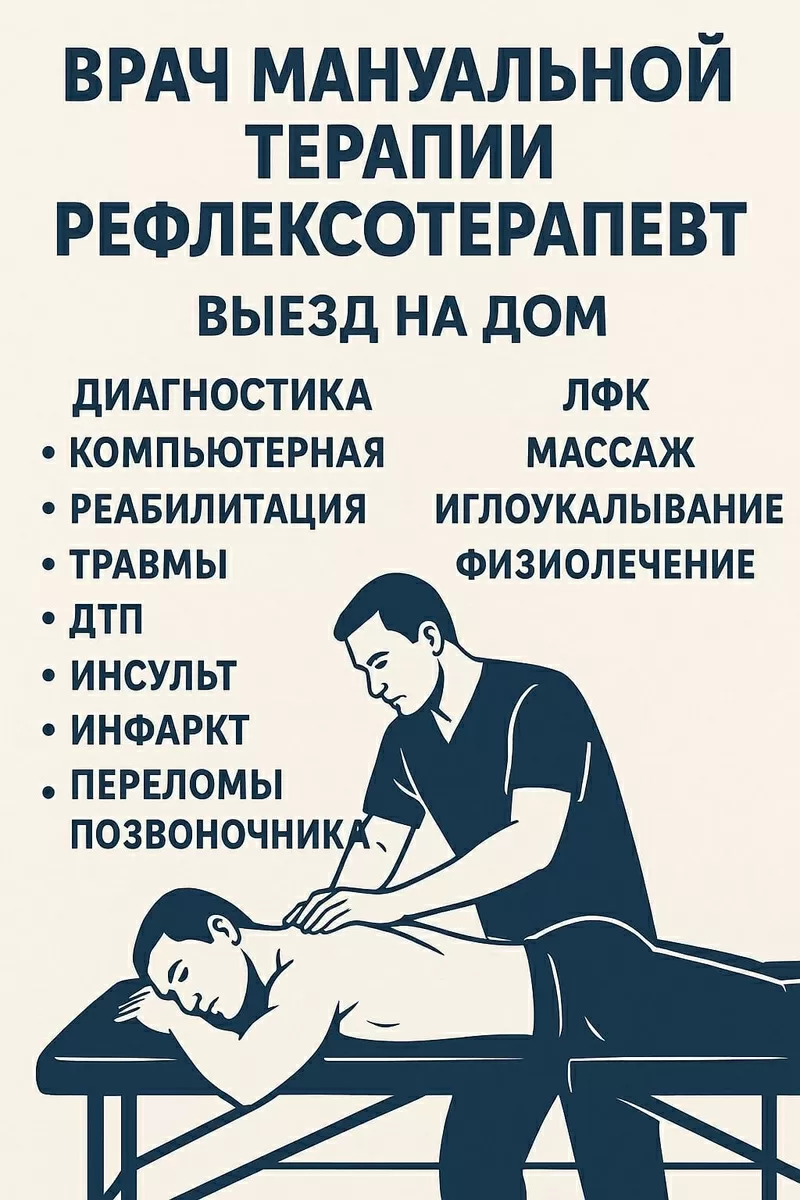 ВРАЧ МАНУАЛЬНОЙ ТЕРАПИИ
РЕФЛЕКСОТЕРАПЕВТ

ВЫЕЗД НА ДОМ

ДИАГНОСТИКА
• КОМПЬЮТЕРНАЯ
• РЕАБИЛИТАЦИЯ
• ТРАВМЫ
• ДТП
• ИНСУЛЬТ
• ИНФАРКТ
• ПЕРЕЛОМЫ ПОЗВОНОЧНИКА

ЛФК
МАССАЖ
ИГЛОУКАЛЫВАНИЕ
ФИЗИОЛЕЧЕНИЕ